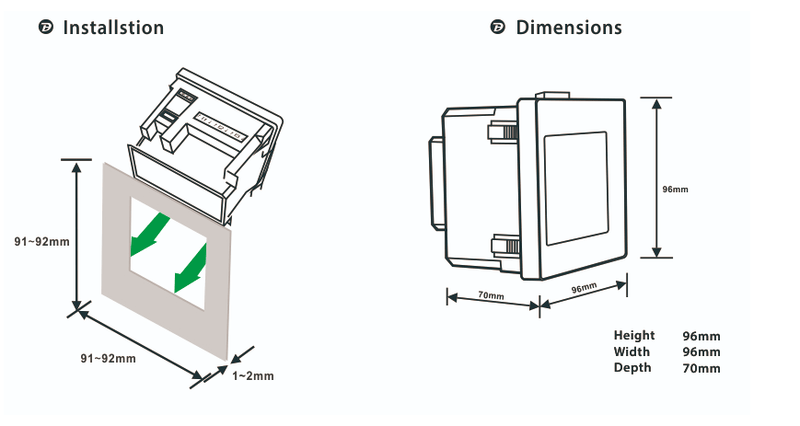 Installstion

91~92mm

91~92mm

1~2mm

Dimensions

96mm

70mm

96mm

| Height | 96mm |
|---|---|
| Width | 96mm |
| Depth | 70mm |